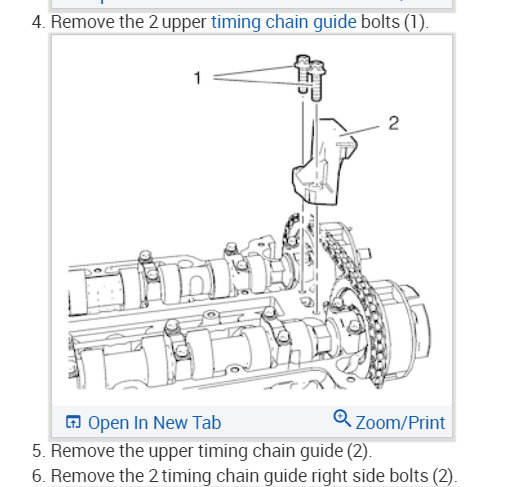 4. Remove the 2 upper timing chain guide bolts (1).

1

2

Open In New Tab

Zoom/Print

5. Remove the upper timing chain guide (2).

6. Remove the 2 timing chain guide right side bolts (2).