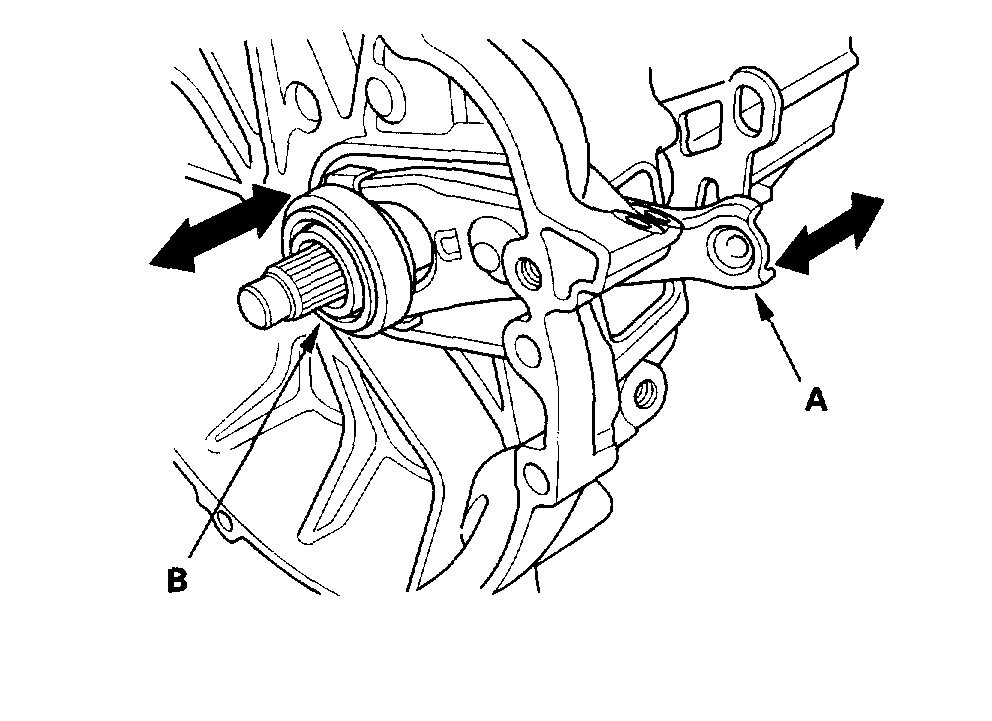 A

B