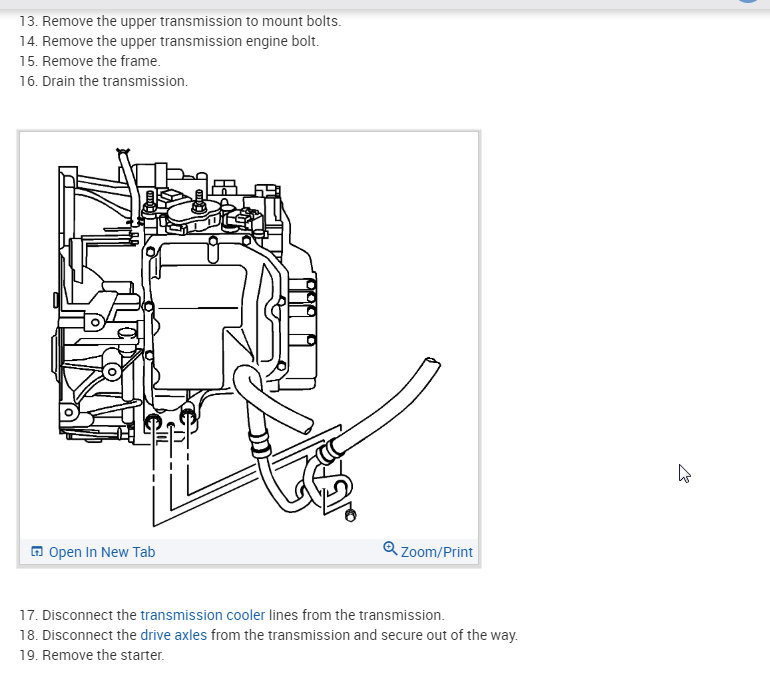 13. Remove the upper transmission to mount bolts.
14. Remove the upper transmission engine bolt.
15. Remove the frame.
16. Drain the transmission.

Open In New Tab
Zoom/Print

17. Disconnect the transmission cooler lines from the transmission.
18. Disconnect the drive axles from the transmission and secure out of the way.
19. Remove the starter.