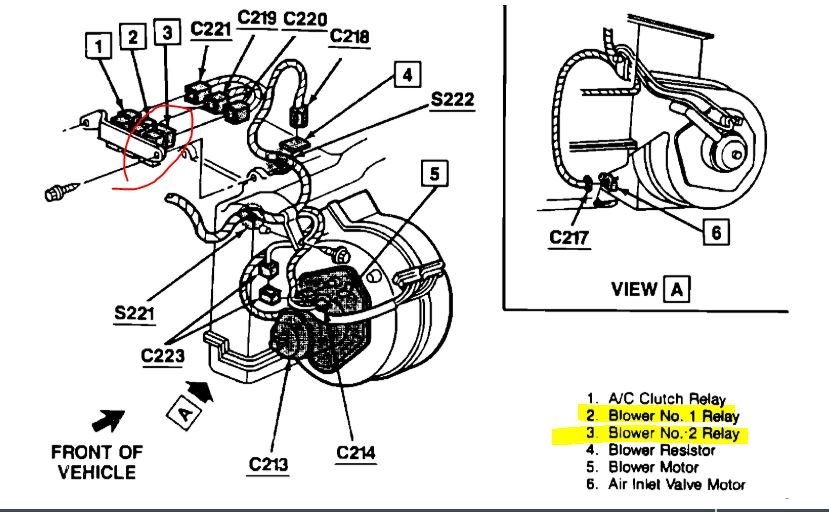 1
2
3
C221
C219
C220
C218
4
S222
5
S221
C223
A
FRONT OF VEHICLE
C213
C214
C217
6
VIEW A

1. A/C Clutch Relay
2. Blower No. 1 Relay
3. Blower No. 2 Relay
4. Blower Resistor
5. Blower Motor
6. Air Inlet Valve Motor