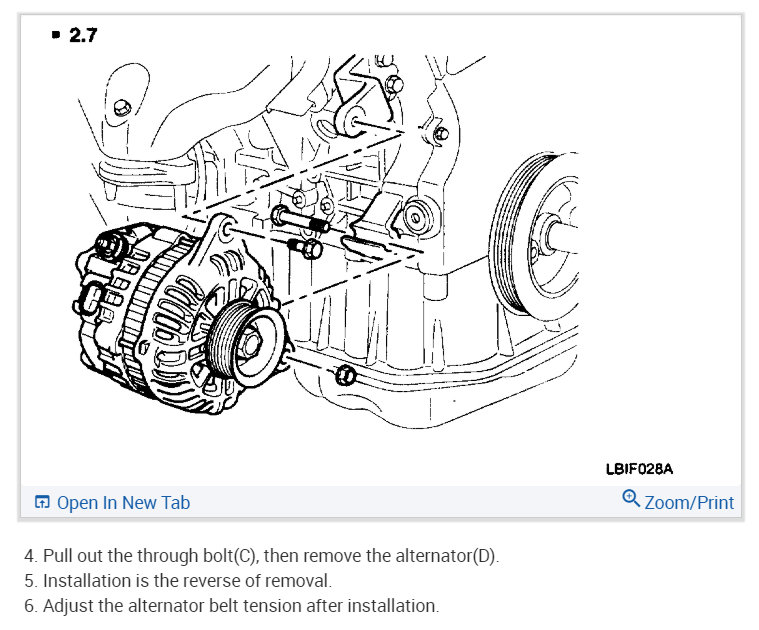 ▪ 2.7

LBIF028A

Open In New Tab

Zoom/Print

4. Pull out the through bolt(C), then remove the alternator(D).
5. Installation is the reverse of removal.
6. Adjust the alternator belt tension after installation.