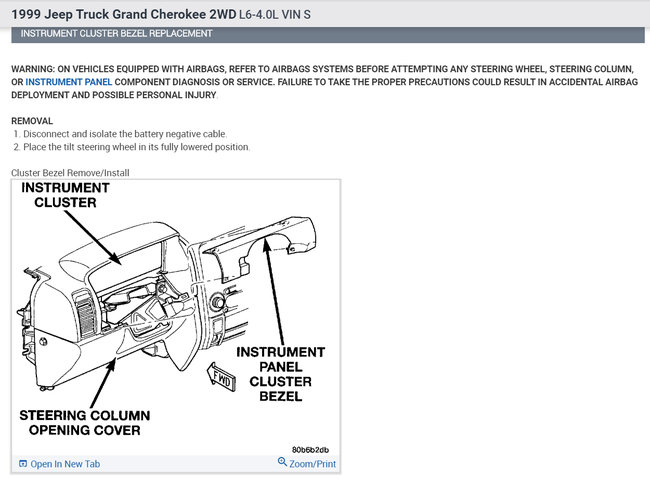 1999 Jeep Truck Grand Cherokee 2WD L6-4.0L VIN S

INSTRUMENT CLUSTER BEZEL REPLACEMENT

WARNING: ON VEHICLES EQUIPPED WITH AIRBAGS, REFER TO AIRBAGS SYSTEMS BEFORE ATTEMPTING ANY STEERING WHEEL, STEERING COLUMN, OR INSTRUMENT PANEL COMPONENT DIAGNOSIS OR SERVICE. FAILURE TO TAKE THE PROPER PRECAUTIONS COULD RESULT IN ACCIDENTAL AIRBAG DEPLOYMENT AND POSSIBLE PERSONAL INJURY.

REMOVAL
1. Disconnect and isolate the battery negative cable.
2. Place the tilt steering wheel in its fully lowered position.

Cluster Bezel Remove/Install

INSTRUMENT CLUSTER

INSTRUMENT PANEL CLUSTER BEZEL

FWD

STEERING COLUMN OPENING COVER

80b6b2db

Open In New Tab

Zoom/Print