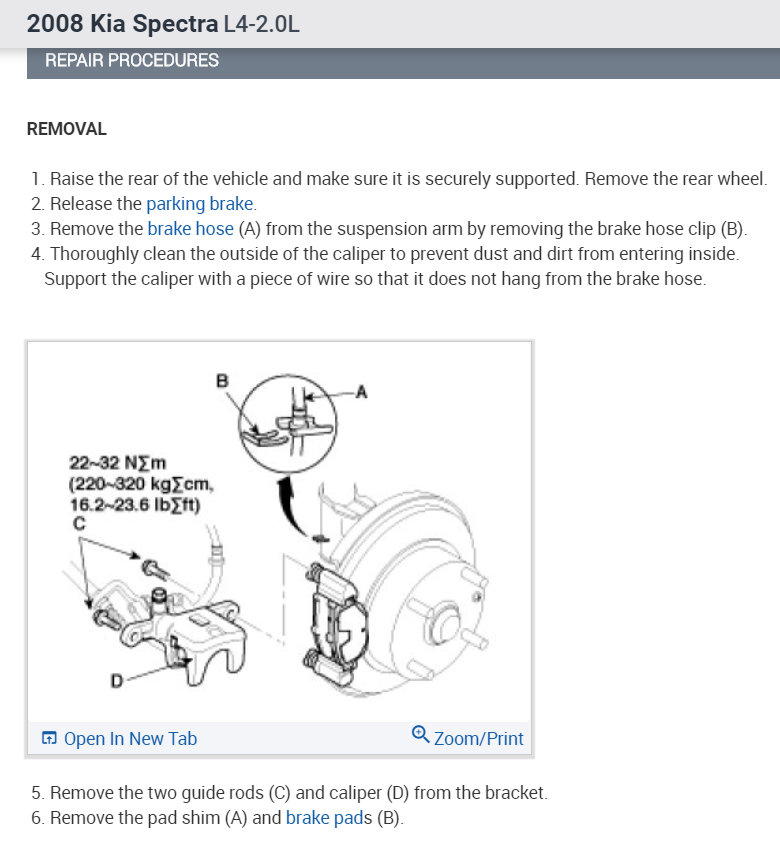 2008 Kia Spectra L4-2.0L

REPAIR PROCEDURES

REMOVAL

1. Raise the rear of the vehicle and make sure it is securely supported. Remove the rear wheel.
2. Release the parking brake.
3. Remove the brake hose (A) from the suspension arm by removing the brake hose clip (B).
4. Thoroughly clean the outside of the caliper to prevent dust and dirt from entering inside. Support the caliper with a piece of wire so that it does not hang from the brake hose.

B

A

22~32 N∑m (220~320 kg∑cm, 16.2~23.6 lb∑ft)
C

D

Open In New Tab

Zoom/Print

5. Remove the two guide rods (C) and caliper (D) from the bracket.
6. Remove the pad shim (A) and brake pads (B).