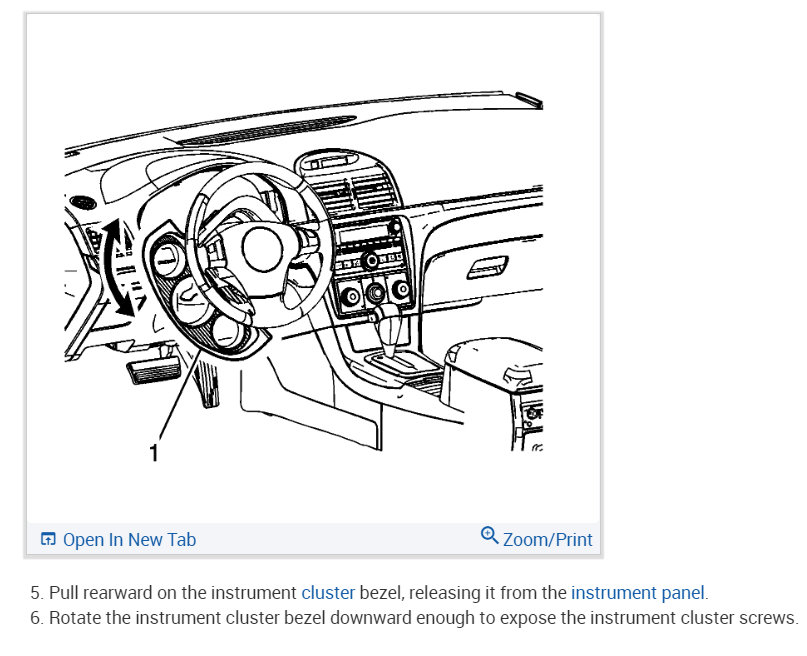 1

Open In New Tab

Zoom/Print

5. Pull rearward on the instrument cluster bezel, releasing it from the instrument panel.
6. Rotate the instrument cluster bezel downward enough to expose the instrument cluster screws.