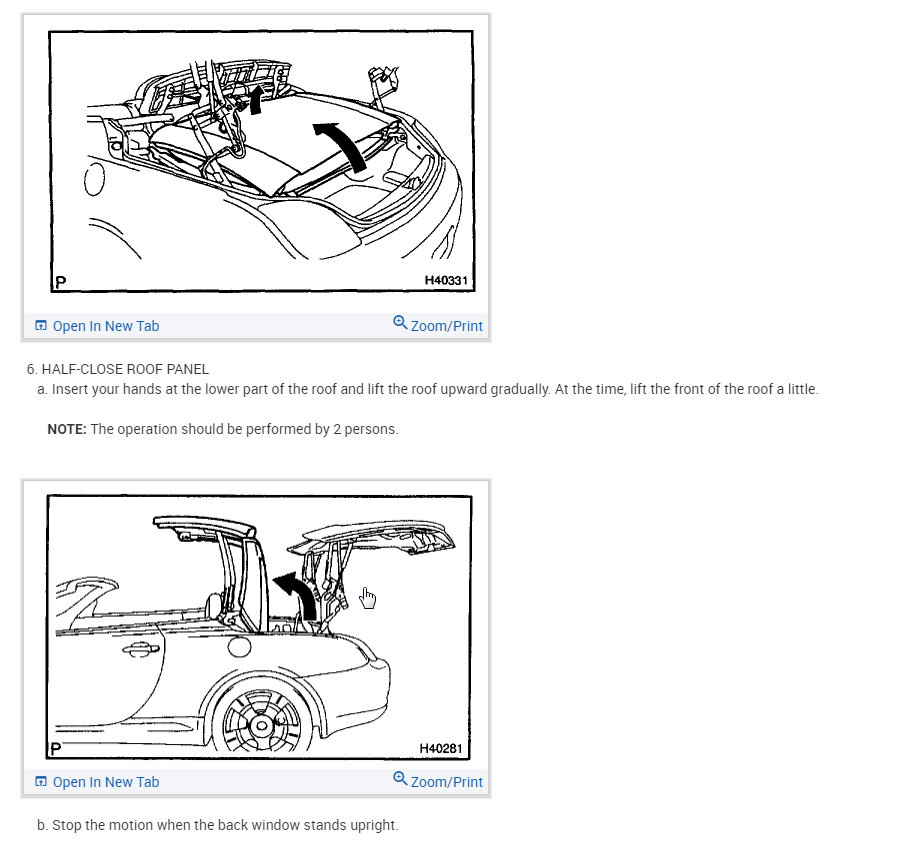 P
H40331

Open In New Tab
Zoom/Print

6. HALF-CLOSE ROOF PANEL

a. Insert your hands at the lower part of the roof and lift the roof upward gradually. At the time, lift the front of the roof a little.

NOTE: The operation should be performed by 2 persons.

P
H40281

Open In New Tab
Zoom/Print

b. Stop the motion when the back window stands upright.