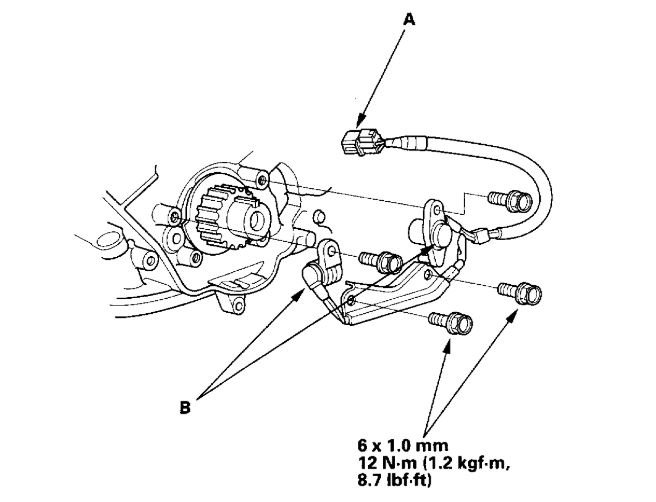 A

B

6 x 1.0 mm
12 N·m (1.2 kgf·m, 8.7 lbf·ft)