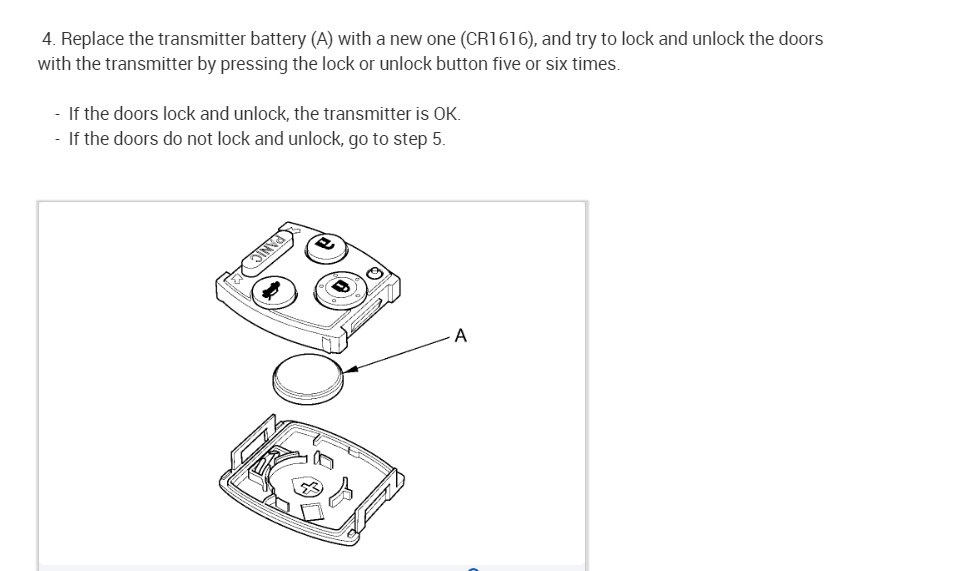 4. Replace the transmitter battery (A) with a new one (CR1616), and try to lock and unlock the doors with the transmitter by pressing the lock or unlock button five or six times.

- If the doors lock and unlock, the transmitter is OK.
- If the doors do not lock and unlock, go to step 5.

PANIC

A