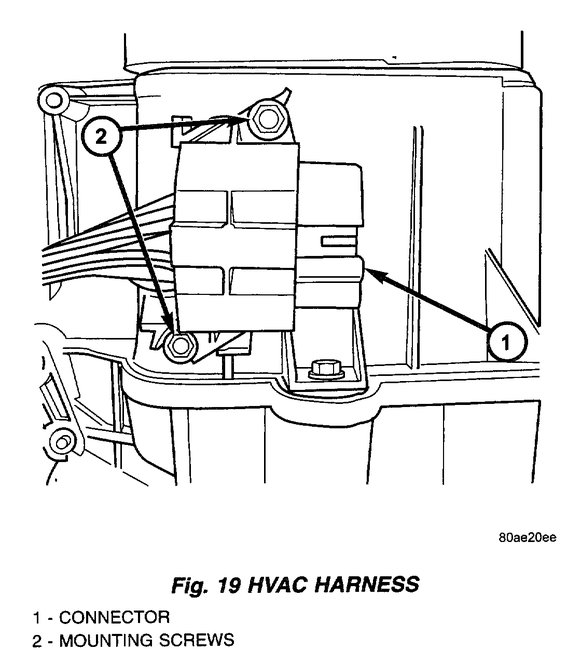 2

1

80ae20ee

Fig. 19 HVAC HARNESS

1 - CONNECTOR
2 - MOUNTING SCREWS