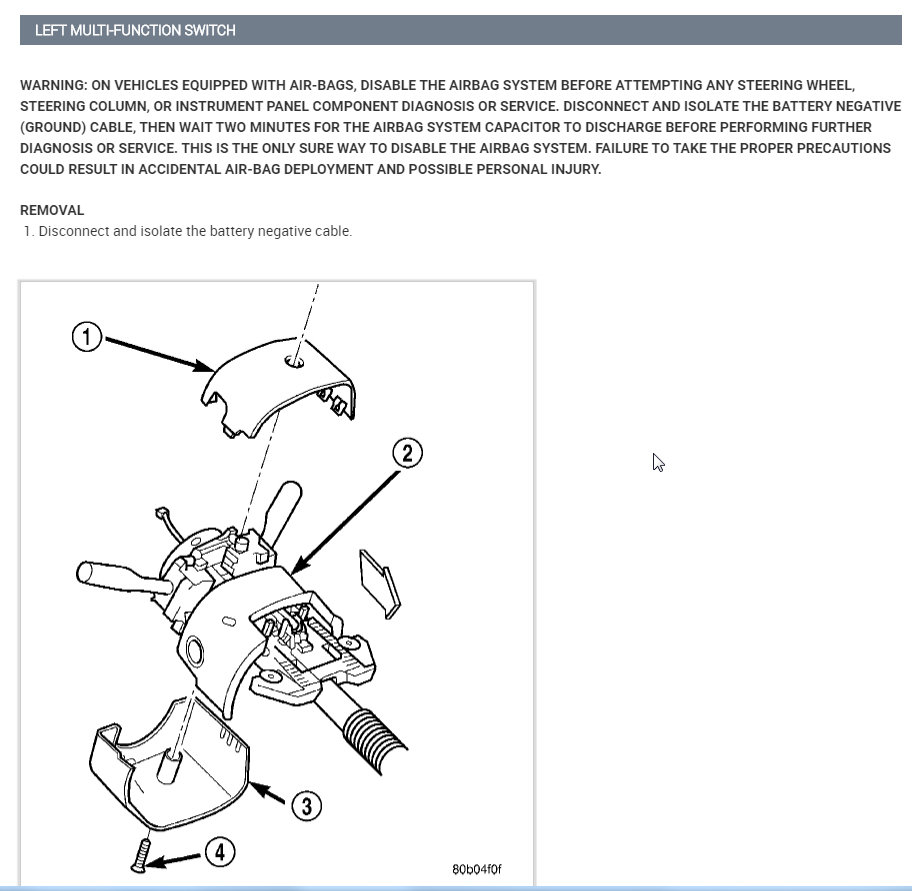 LEFT MULTI-FUNCTION SWITCH

WARNING: ON VEHICLES EQUIPPED WITH AIR-BAGS, DISABLE THE AIRBAG SYSTEM BEFORE ATTEMPTING ANY STEERING WHEEL, STEERING COLUMN, OR INSTRUMENT PANEL COMPONENT DIAGNOSIS OR SERVICE. DISCONNECT AND ISOLATE THE BATTERY NEGATIVE (GROUND) CABLE, THEN WAIT TWO MINUTES FOR THE AIRBAG SYSTEM CAPACITOR TO DISCHARGE BEFORE PERFORMING FURTHER DIAGNOSIS OR SERVICE. THIS IS THE ONLY SURE WAY TO DISABLE THE AIRBAG SYSTEM. FAILURE TO TAKE THE PROPER PRECAUTIONS COULD RESULT IN ACCIDENTAL AIR-BAG DEPLOYMENT AND POSSIBLE PERSONAL INJURY.

REMOVAL
1. Disconnect and isolate the battery negative cable.

1
2
3
4
80b04f0f