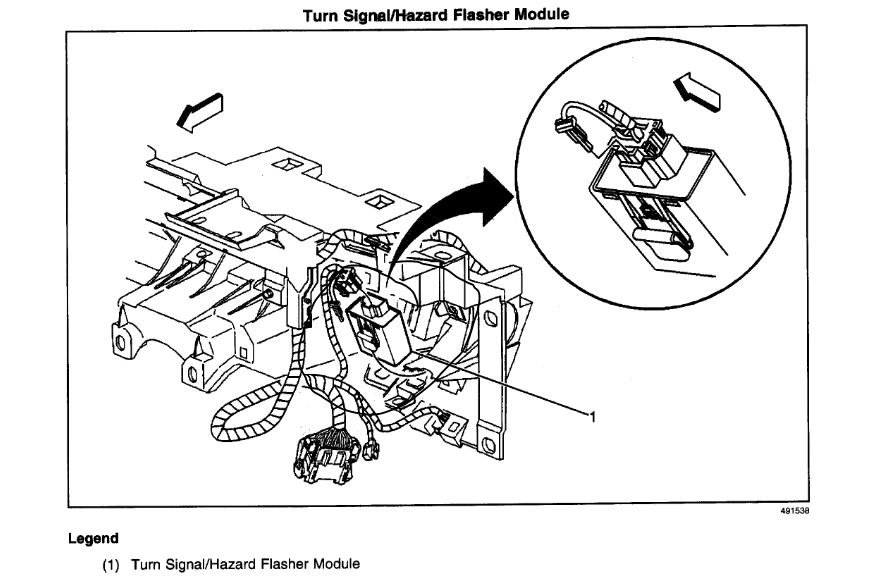 Turn Signal/Hazard Flasher Module

1

491538

Legend

(1) Turn Signal/Hazard Flasher Module