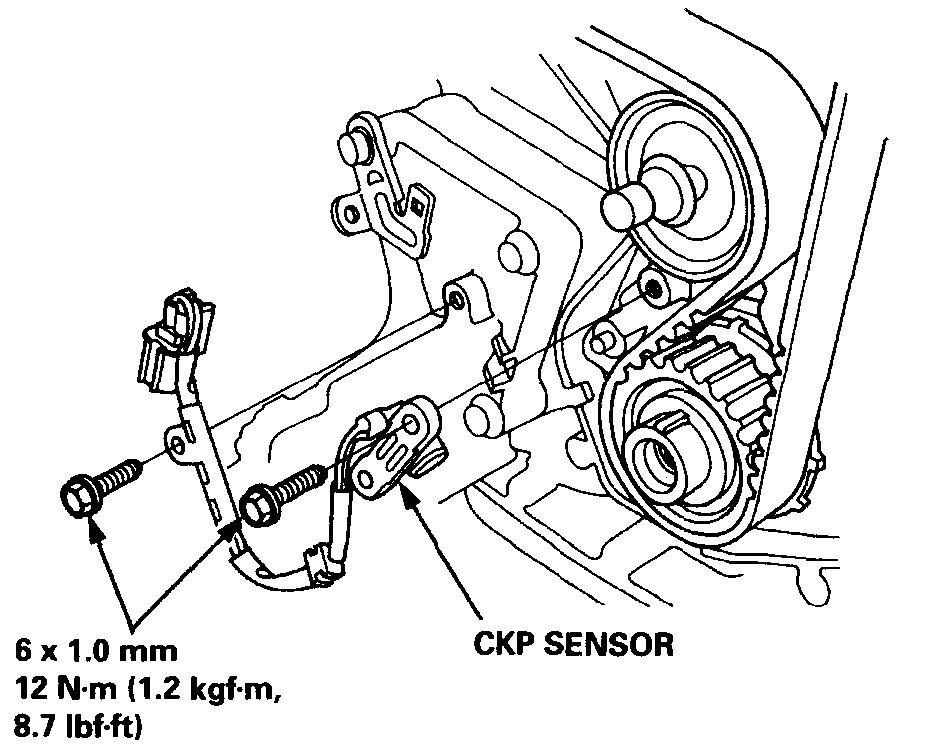 6 x 1.0 mm
12 N·m (1.2 kgf·m, 8.7 lbf·ft)

CKP SENSOR