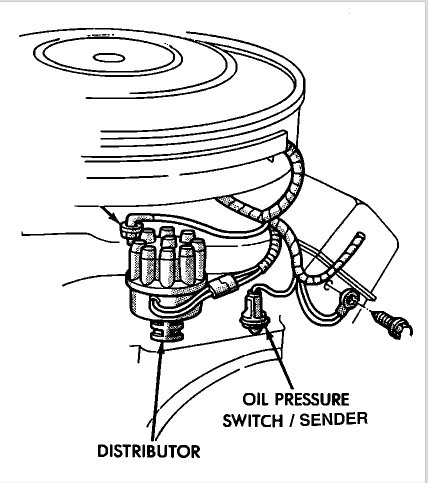 OIL PRESSURE SWITCH / SENDER

DISTRIBUTOR