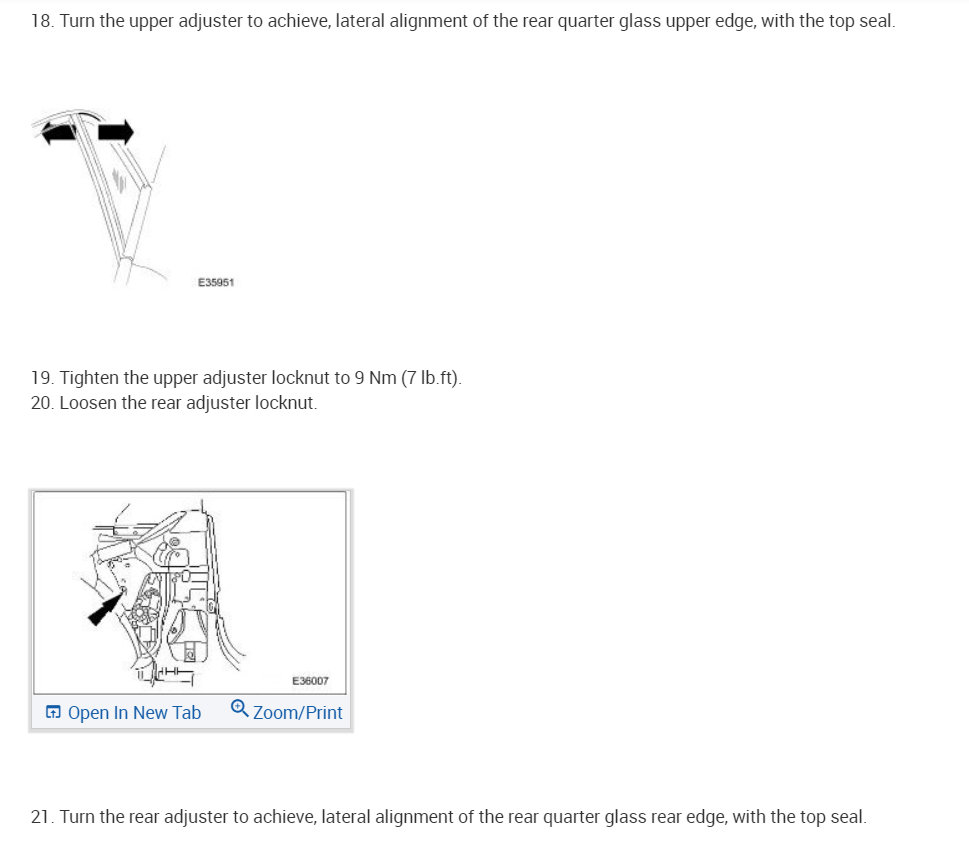 18. Turn the upper adjuster to achieve, lateral alignment of the rear quarter glass upper edge, with the top seal.

E35951

19. Tighten the upper adjuster locknut to 9 Nm (7 lb.ft).
20. Loosen the rear adjuster locknut.

E36007

Open In New Tab Zoom/Print

21. Turn the rear adjuster to achieve, lateral alignment of the rear quarter glass rear edge, with the top seal.