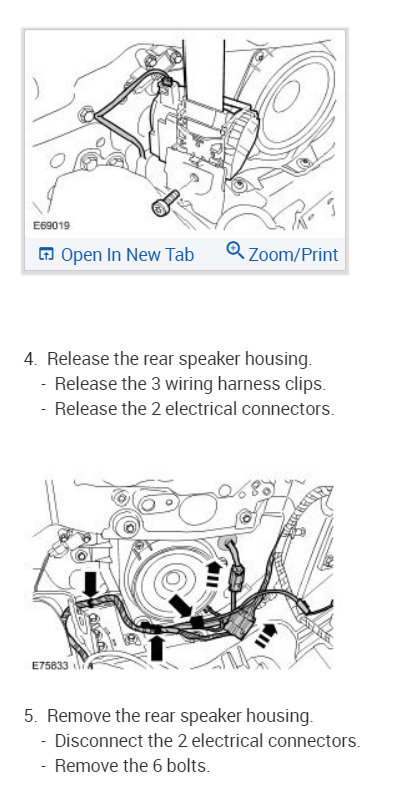 E69019

Open In New Tab  Zoom/Print

4. Release the rear speaker housing.
- Release the 3 wiring harness clips.
- Release the 2 electrical connectors.

E75833

5. Remove the rear speaker housing.
- Disconnect the 2 electrical connectors.
- Remove the 6 bolts.