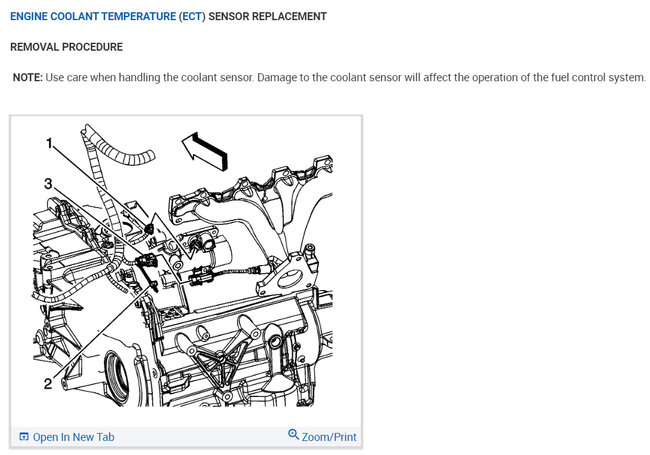 ENGINE COOLANT TEMPERATURE (ECT) SENSOR REPLACEMENT

REMOVAL PROCEDURE

NOTE: Use care when handling the coolant sensor. Damage to the coolant sensor will affect the operation of the fuel control system.

1

3

2

Open In New Tab

Zoom/Print