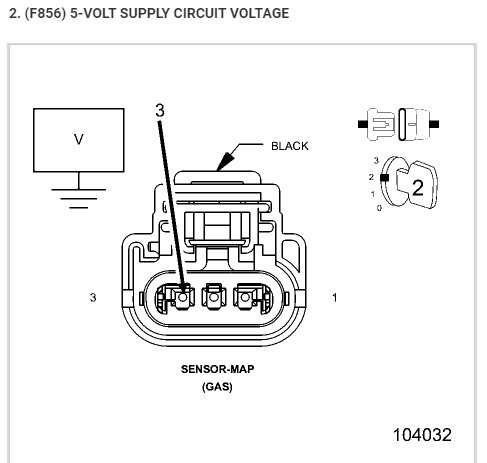 2. (F856) 5-VOLT SUPPLY CIRCUIT VOLTAGE

V

3

BLACK

3
2
1
0

2

3

1

SENSOR-MAP
(GAS)

104032