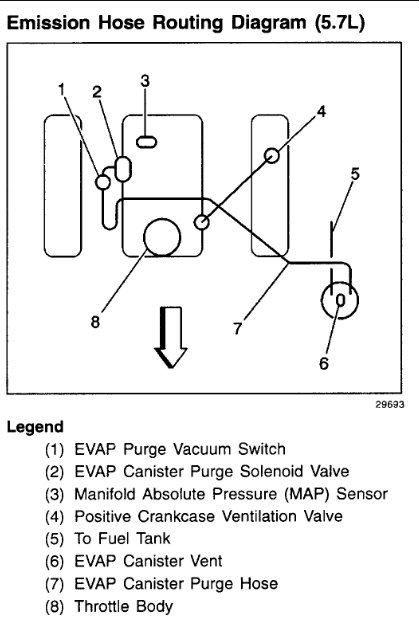 Emission Hose Routing Diagram (5.7L)

1
2
3
4
5
8
7
6

29693

Legend

(1) EVAP Purge Vacuum Switch
(2) EVAP Canister Purge Solenoid Valve
(3) Manifold Absolute Pressure (MAP) Sensor
(4) Positive Crankcase Ventilation Valve
(5) To Fuel Tank
(6) EVAP Canister Vent
(7) EVAP Canister Purge Hose
(8) Throttle Body