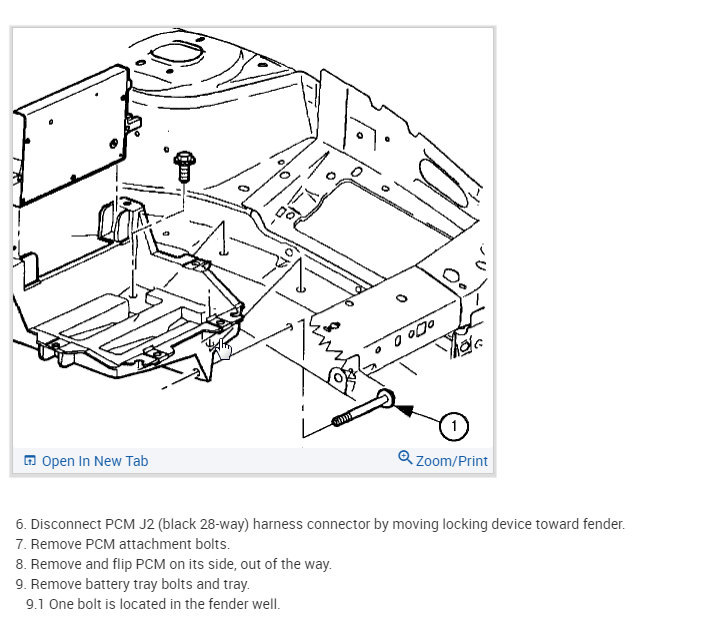 1

Open In New Tab

Zoom/Print

6. Disconnect PCM J2 (black 28-way) harness connector by moving locking device toward fender.
7. Remove PCM attachment bolts.
8. Remove and flip PCM on its side, out of the way.
9. Remove battery tray bolts and tray.
9.1 One bolt is located in the fender well.