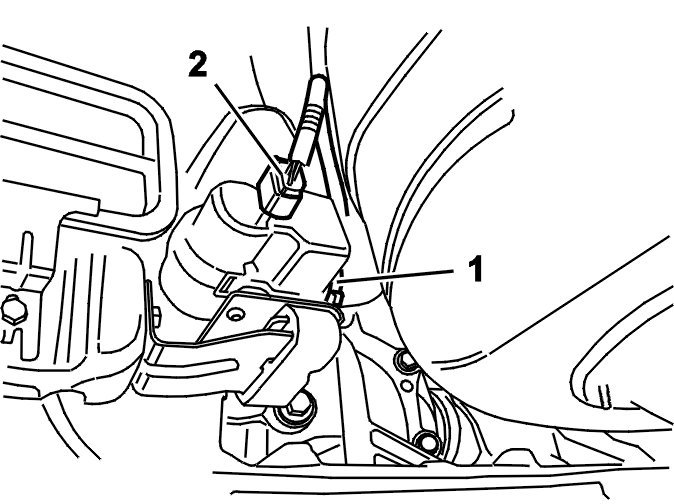 2
1