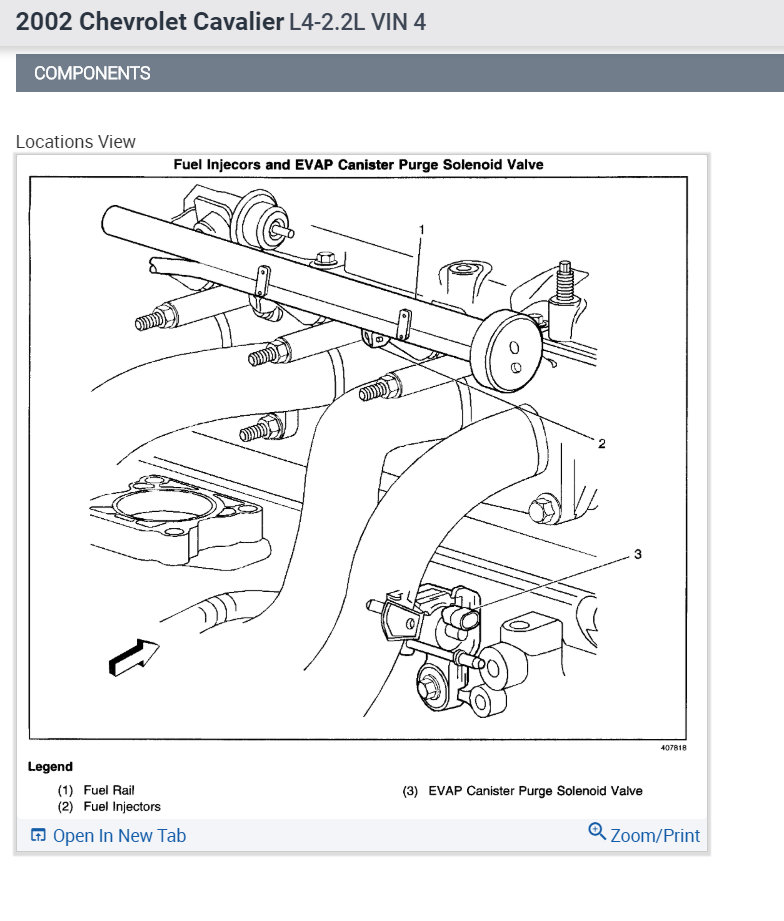 2002 Chevrolet Cavalier L4-2.2L VIN 4

COMPONENTS

Locations View

Fuel Injecors and EVAP Canister Purge Solenoid Valve

1

2

3

407818

Legend

(1) Fuel Rail
(2) Fuel Injectors

(3) EVAP Canister Purge Solenoid Valve

Open In New Tab

Zoom/Print