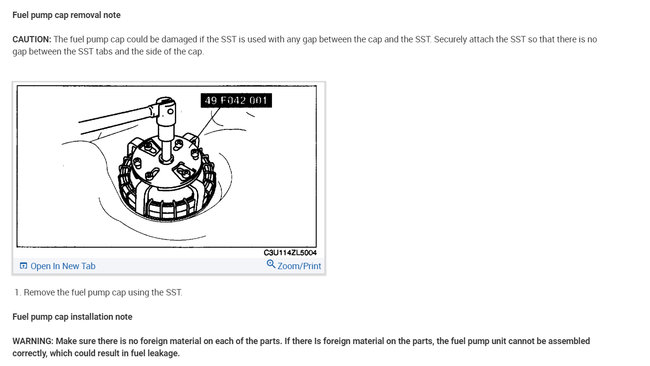 Fuel pump cap removal note

CAUTION: The fuel pump cap could be damaged if the SST is used with any gap between the cap and the SST. Securely attach the SST so that there is no gap between the SST tabs and the side of the cap.

49 F042 001

C3U114ZL5004

Open In New Tab

Zoom/Print

1. Remove the fuel pump cap using the SST.

Fuel pump cap installation note

WARNING: Make sure there is no foreign material on each of the parts. If there Is foreign material on the parts, the fuel pump unit cannot be assembled correctly, which could result in fuel leakage.