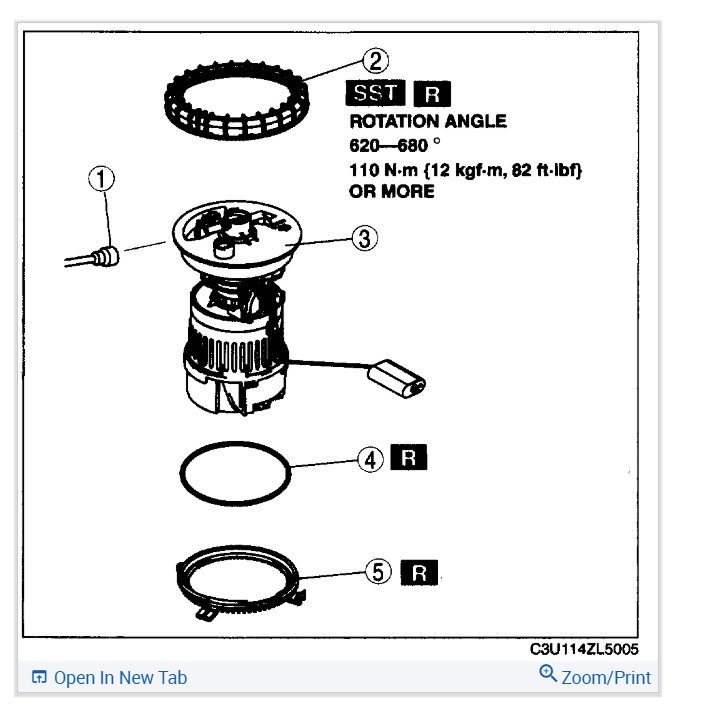 2
SST R
ROTATION ANGLE
620—680 °
110 N·m {12 kgf·m, 82 ft·lbf}
OR MORE

1

3

4 R

5 R

C3U114ZL5005

Open In New Tab
Zoom/Print