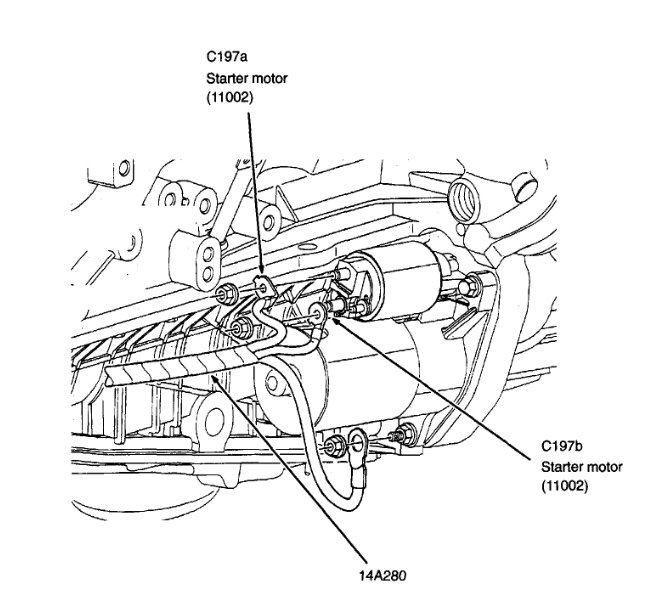 C197a
Starter motor
(11002)

C197b
Starter motor
(11002)

14A280