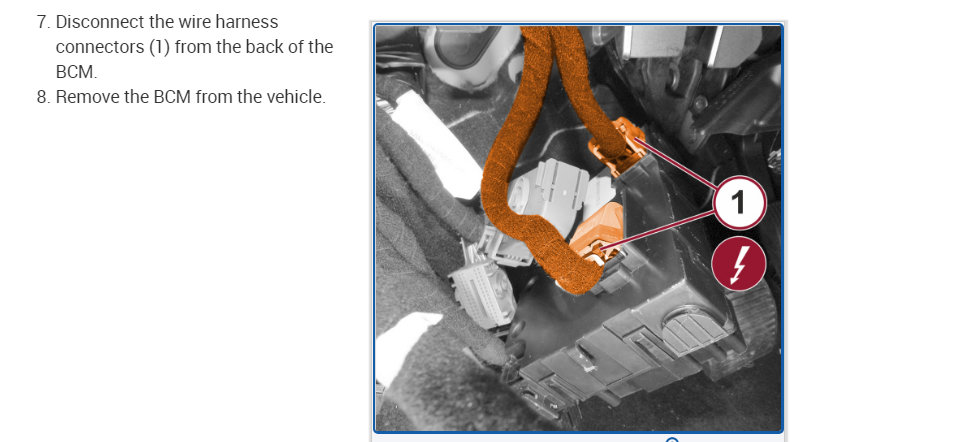 7. Disconnect the wire harness connectors (1) from the back of the BCM.
8. Remove the BCM from the vehicle.

1