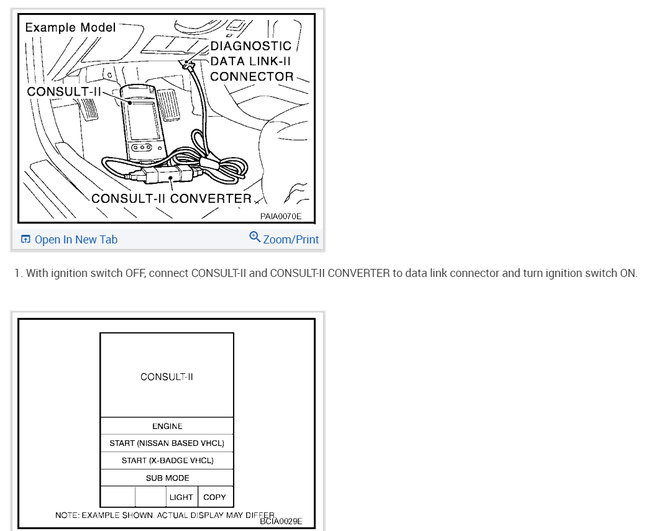 Example Model
DIAGNOSTIC DATA LINK-II CONNECTOR
CONSULT-II
CONSULT-II CONVERTER
PAIA0070E

Open In New Tab
Zoom/Print

1. With ignition switch OFF, connect CONSULT-II and CONSULT-II CONVERTER to data link connector and turn ignition switch ON.

CONSULT-II

ENGINE
START (NISSAN BASED VHCL)
START (X-BADGE VHCL)
SUB MODE
LIGHT COPY

NOTE: EXAMPLE SHOWN. ACTUAL DISPLAY MAY DIFFER.
BCIA0029E