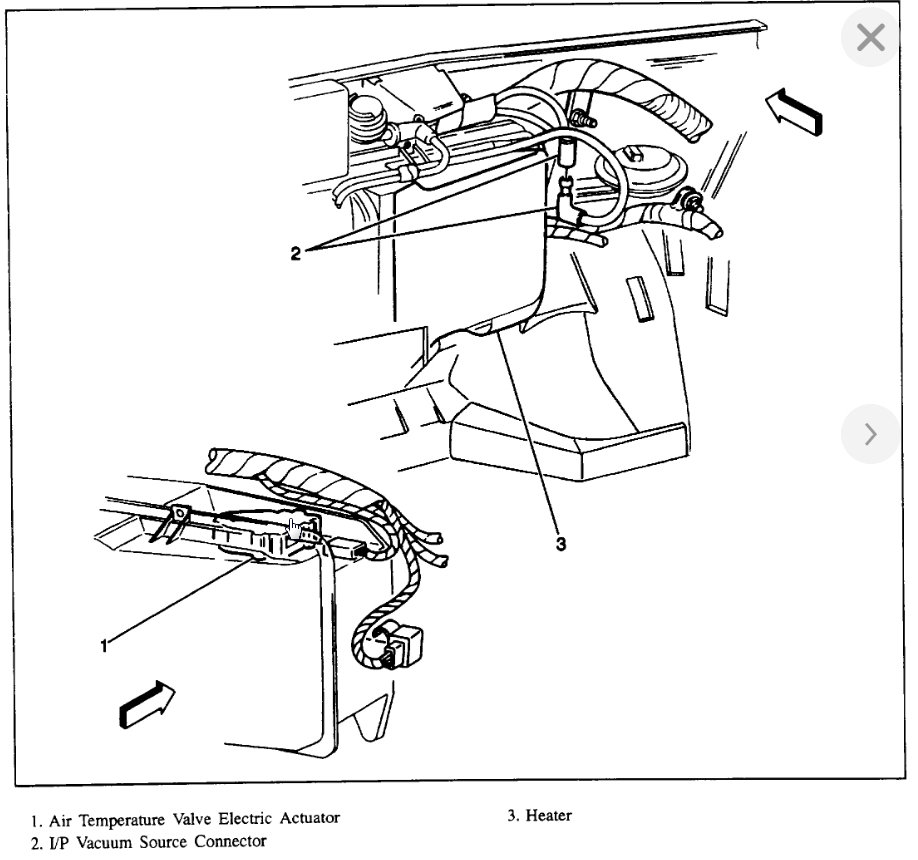 2

3

1

1. Air Temperature Valve Electric Actuator
2. I/P Vacuum Source Connector

3. Heater