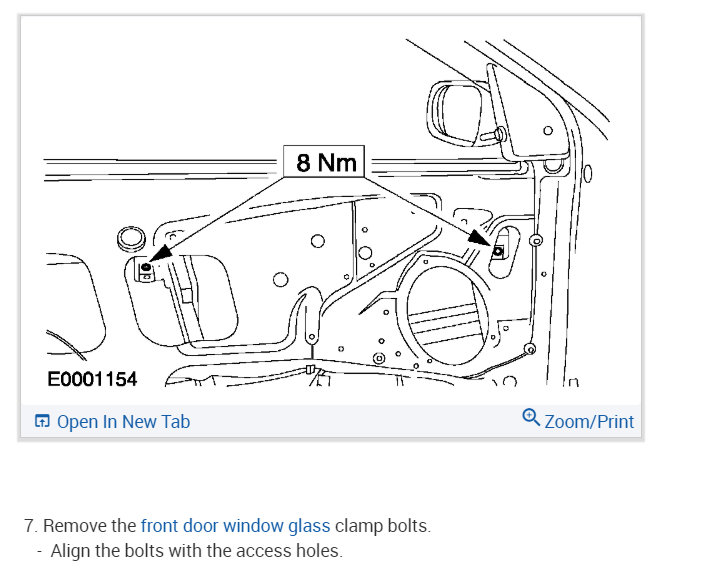 8 Nm

E0001154

Open In New Tab

Zoom/Print

7. Remove the front door window glass clamp bolts.
- Align the bolts with the access holes.