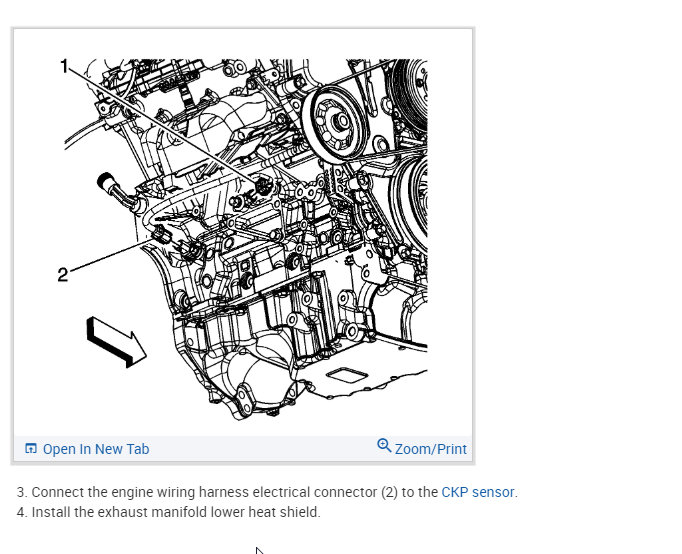 1

2

Open In New Tab

Zoom/Print

3. Connect the engine wiring harness electrical connector (2) to the CKP sensor.
4. Install the exhaust manifold lower heat shield.