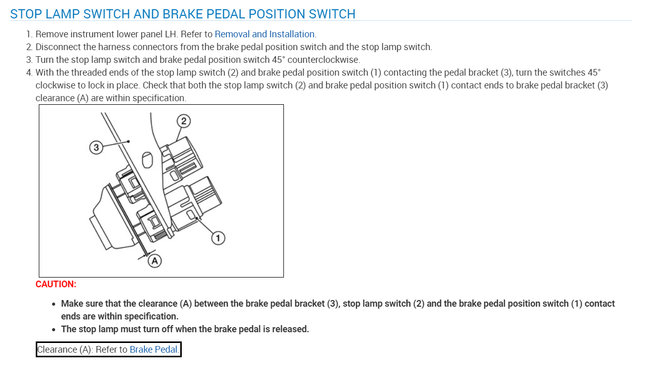 STOP LAMP SWITCH AND BRAKE PEDAL POSITION SWITCH

1. Remove instrument lower panel LH. Refer to Removal and Installation.
2. Disconnect the harness connectors from the brake pedal position switch and the stop lamp switch.
3. Turn the stop lamp switch and brake pedal position switch 45° counterclockwise.
4. With the threaded ends of the stop lamp switch (2) and brake pedal position switch (1) contacting the pedal bracket (3), turn the switches 45° clockwise to lock in place. Check that both the stop lamp switch (2) and brake pedal position switch (1) contact ends to brake pedal bracket (3) clearance (A) are within specification.

2
3
1
A

CAUTION:

• Make sure that the clearance (A) between the brake pedal bracket (3), stop lamp switch (2) and the brake pedal position switch (1) contact ends are within specification.
• The stop lamp must turn off when the brake pedal is released.

Clearance (A): Refer to Brake Pedal.