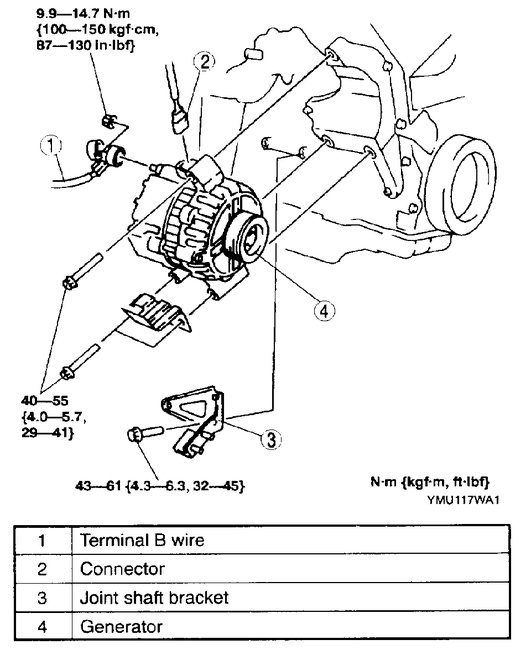 9.9—14.7 N·m {100—150 kgf·cm, 87—130 in·lbf}

2

1

4

40—55 {4.0—5.7, 29—41}

3

43—61 {4.3—6.3, 32—45}

N·m {kgf·m, ft·lbf}
YMU117WA1

| 1 | Terminal B wire |
|---|---|
| 2 | Connector |
| 3 | Joint shaft bracket |
| 4 | Generator |