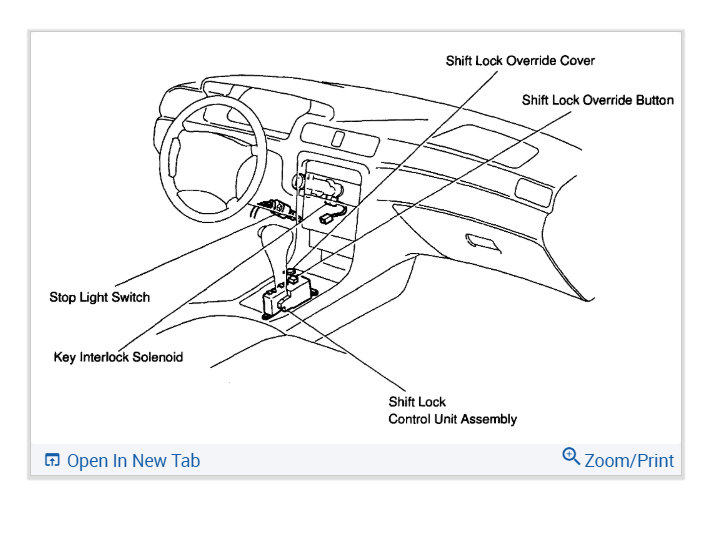 Shift Lock Override Cover

Shift Lock Override Button

Stop Light Switch

Key Interlock Solenoid

Shift Lock
Control Unit Assembly

Open In New Tab

Zoom/Print