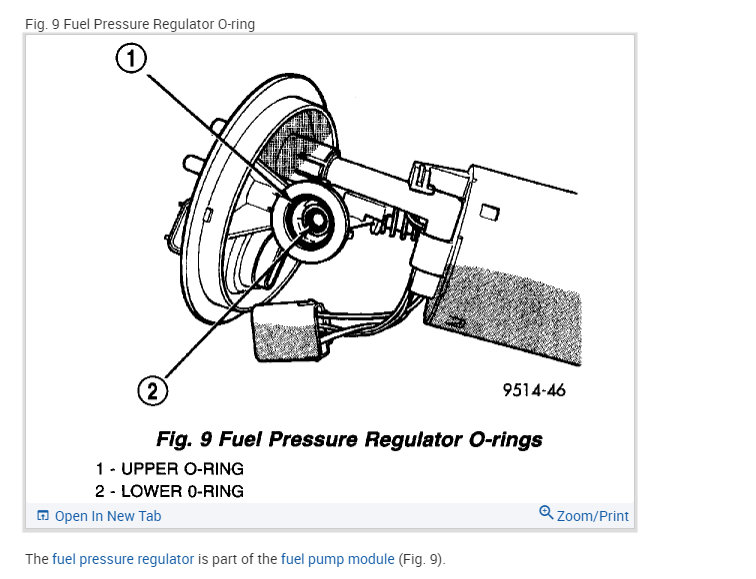 Fig. 9 Fuel Pressure Regulator O-ring

1

2

9514-46

Fig. 9 Fuel Pressure Regulator O-rings

1 - UPPER O-RING
2 - LOWER 0-RING

Open In New Tab

Zoom/Print

The fuel pressure regulator is part of the fuel pump module (Fig. 9).