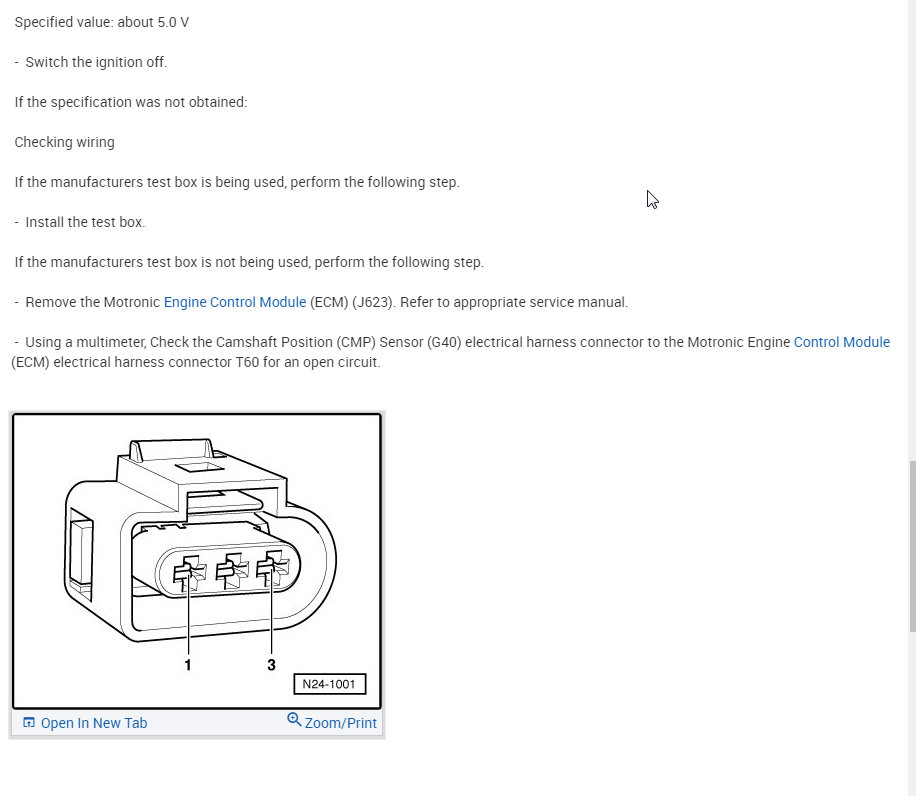 Specified value: about 5.0 V

- Switch the ignition off.

If the specification was not obtained:

Checking wiring

If the manufacturers test box is being used, perform the following step.

- Install the test box.

If the manufacturers test box is not being used, perform the following step.

- Remove the Motronic Engine Control Module (ECM) (J623). Refer to appropriate service manual.

- Using a multimeter, Check the Camshaft Position (CMP) Sensor (G40) electrical harness connector to the Motronic Engine Control Module (ECM) electrical harness connector T60 for an open circuit.

1
3
N24-1001

Open In New Tab
Zoom/Print