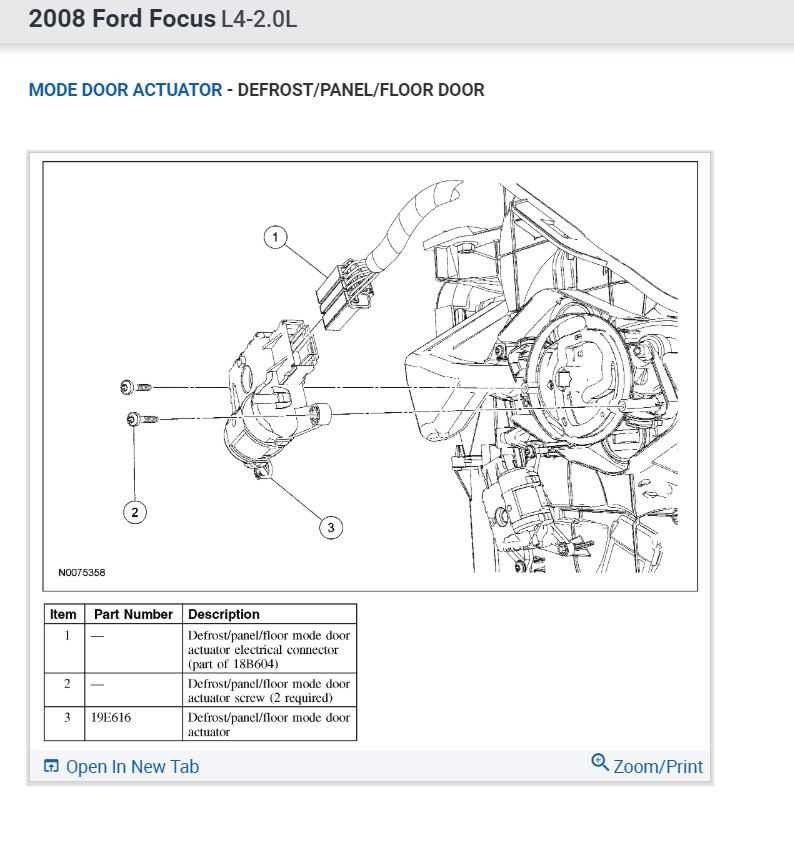 2008 Ford Focus L4-2.0L

MODE DOOR ACTUATOR - DEFROST/PANEL/FLOOR DOOR

1

2

3

N0075358

| Item | Part Number | Description |
|---|---|---|
| 1 | — | Defrost/panel/floor mode door actuator electrical connector (part of 18B604) |
| 2 | — | Defrost/panel/floor mode door actuator screw (2 required) |
| 3 | 19E616 | Defrost/panel/floor mode door actuator |

Open In New Tab

Zoom/Print