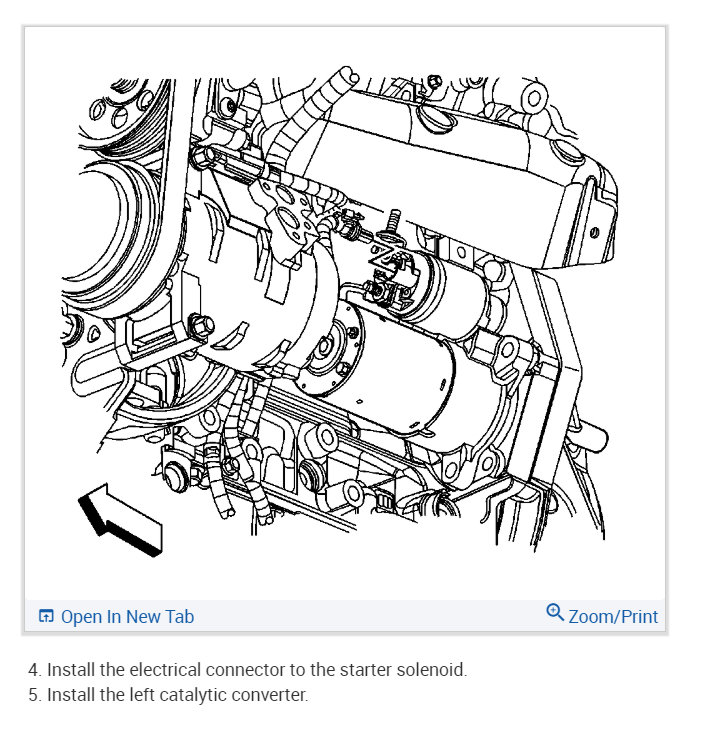 Open In New Tab

Zoom/Print

4. Install the electrical connector to the starter solenoid.
5. Install the left catalytic converter.