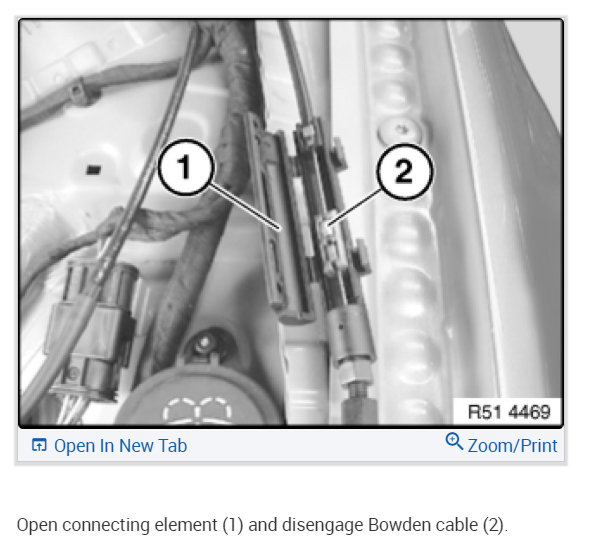 1

2

R51 4469

Open In New Tab

Zoom/Print

Open connecting element (1) and disengage Bowden cable (2).