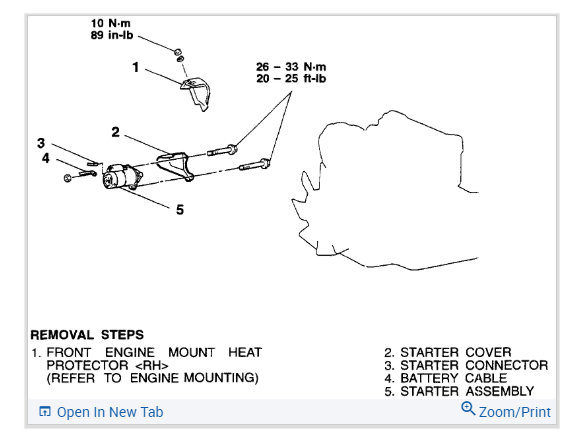 10 N·m
89 in-lb

1

26 – 33 N·m
20 – 25 ft-lb

2

3

4

5

REMOVAL STEPS
1. FRONT ENGINE MOUNT HEAT PROTECTOR <RH> (REFER TO ENGINE MOUNTING)

2. STARTER COVER
3. STARTER CONNECTOR
4. BATTERY CABLE
5. STARTER ASSEMBLY

Open In New Tab

Zoom/Print