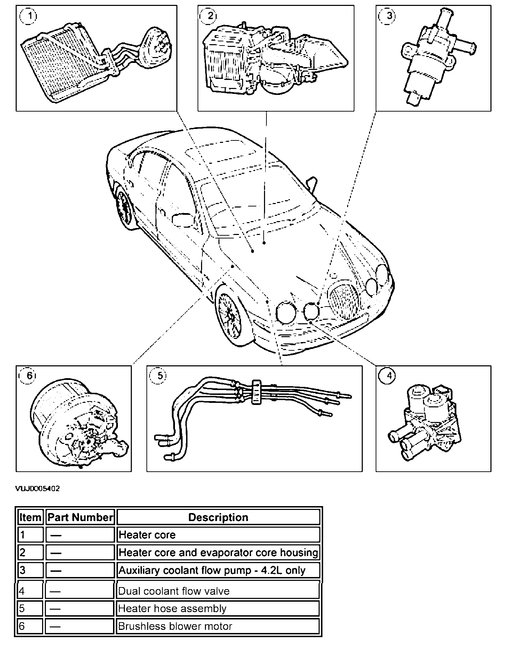 1

2

3

6

5

4

VUJ0005402

| Item | Part Number | Description |
|---|---|---|
| 1 | — | Heater core |
| 2 | — | Heater core and evaporator core housing |
| 3 | — | Auxiliary coolant flow pump - 4.2L only |
| 4 | — | Dual coolant flow valve |
| 5 | — | Heater hose assembly |
| 6 | — | Brushless blower motor |