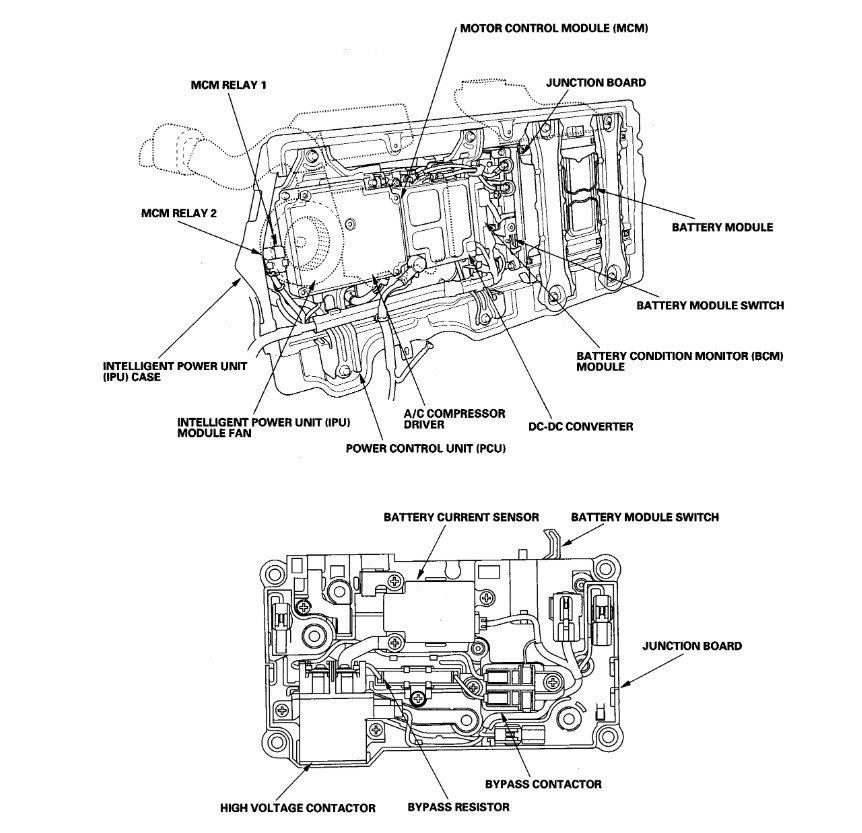 MOTOR CONTROL MODULE (MCM)

MCM RELAY 1

JUNCTION BOARD

MCM RELAY 2

BATTERY MODULE

BATTERY MODULE SWITCH

BATTERY CONDITION MONITOR (BCM) MODULE

INTELLIGENT POWER UNIT (IPU) CASE

INTELLIGENT POWER UNIT (IPU) MODULE FAN

A/C COMPRESSOR DRIVER

DC-DC CONVERTER

POWER CONTROL UNIT (PCU)

BATTERY CURRENT SENSOR

BATTERY MODULE SWITCH

JUNCTION BOARD

BYPASS CONTACTOR

HIGH VOLTAGE CONTACTOR

BYPASS RESISTOR