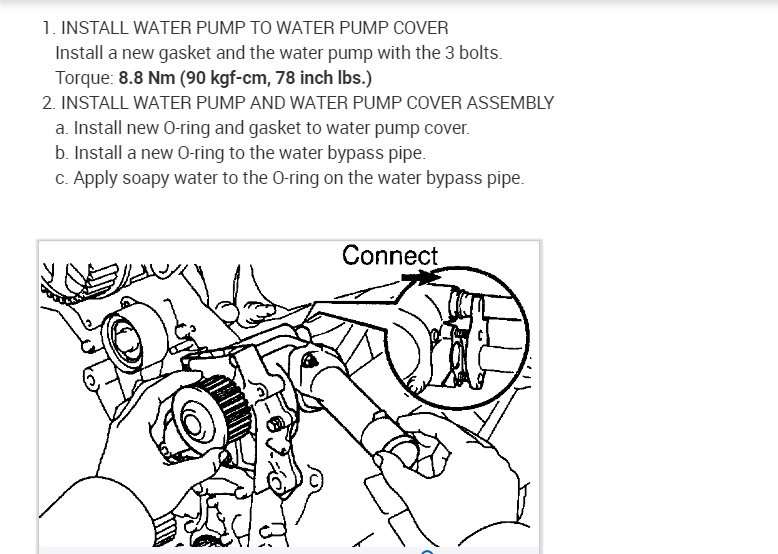 1. INSTALL WATER PUMP TO WATER PUMP COVER
Install a new gasket and the water pump with the 3 bolts.
Torque: 8.8 Nm (90 kgf-cm, 78 inch lbs.)
2. INSTALL WATER PUMP AND WATER PUMP COVER ASSEMBLY
a. Install new O-ring and gasket to water pump cover.
b. Install a new O-ring to the water bypass pipe.
c. Apply soapy water to the O-ring on the water bypass pipe.

Connect