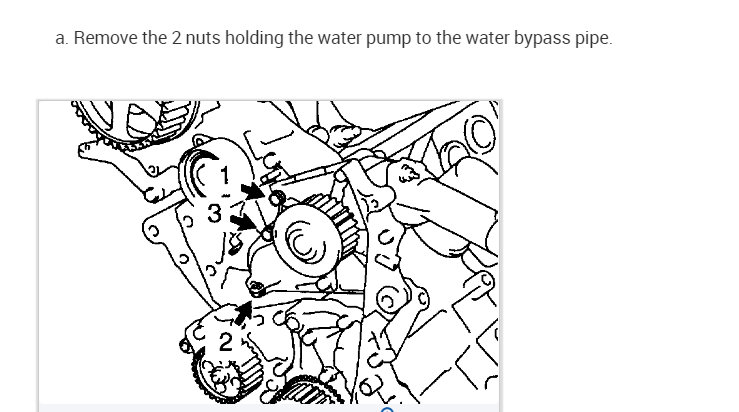 a. Remove the 2 nuts holding the water pump to the water bypass pipe.

1

3

2