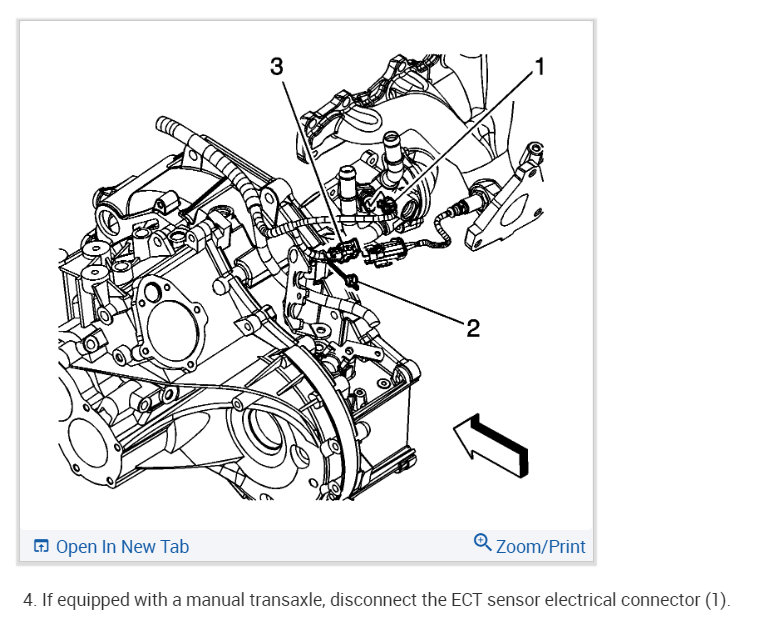 3
1
2

Open In New Tab
Zoom/Print

4. If equipped with a manual transaxle, disconnect the ECT sensor electrical connector (1).