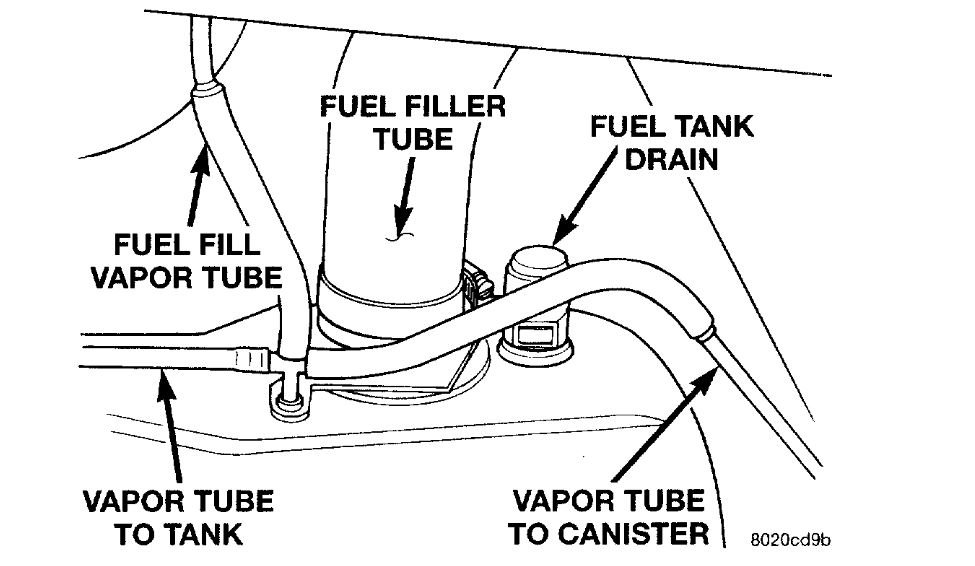 FUEL FILLER TUBE

FUEL TANK DRAIN

FUEL FILL VAPOR TUBE

VAPOR TUBE TO TANK

VAPOR TUBE TO CANISTER

8020cd9b