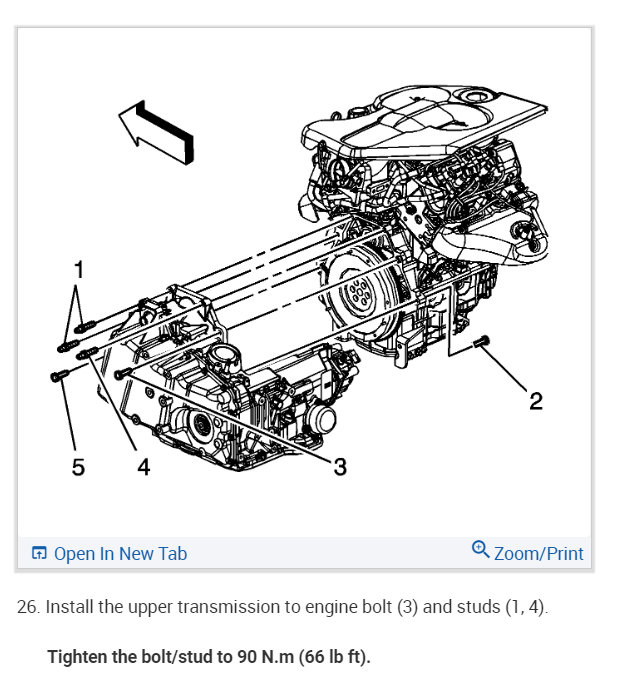 1
2
5 4 3

Open In New Tab
Zoom/Print

26. Install the upper transmission to engine bolt (3) and studs (1, 4).

Tighten the bolt/stud to 90 N.m (66 lb ft).