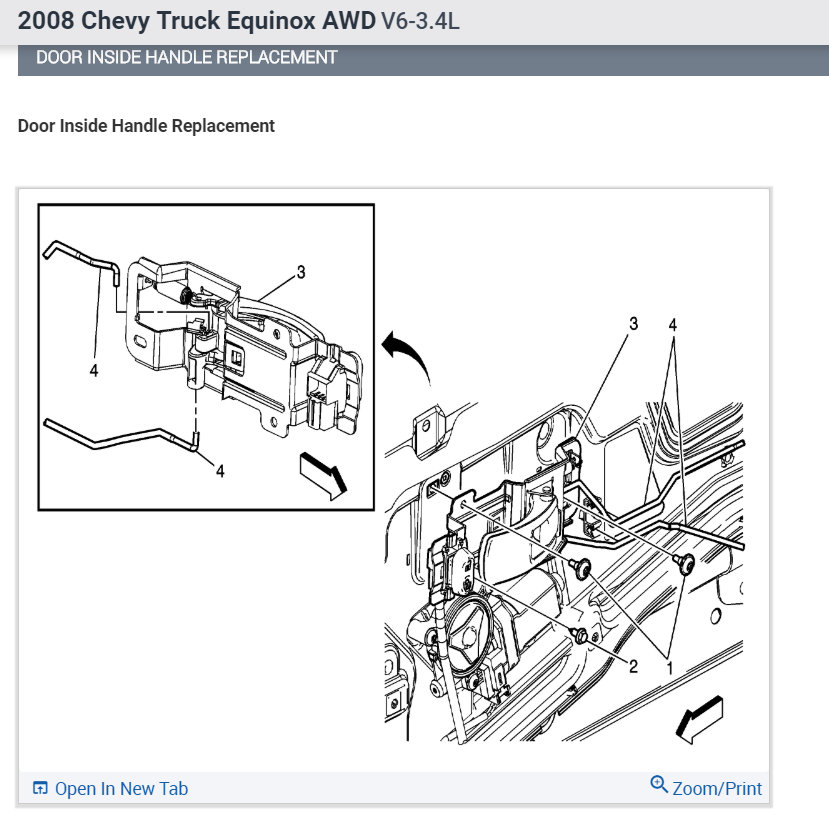 2008 Chevy Truck Equinox AWD V6-3.4L

DOOR INSIDE HANDLE REPLACEMENT

Door Inside Handle Replacement

3
4
4
3
4
2
1

Open In New Tab
Zoom/Print