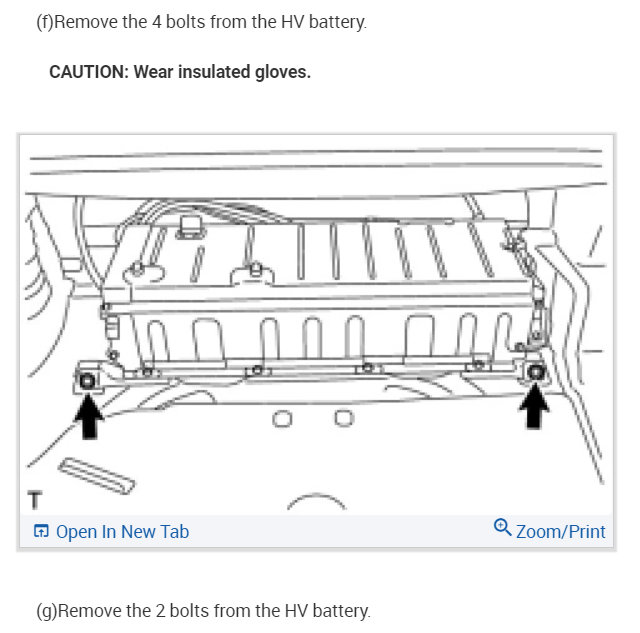 (f)Remove the 4 bolts from the HV battery.

CAUTION: Wear insulated gloves.

T

Open In New Tab

Zoom/Print

(g)Remove the 2 bolts from the HV battery.